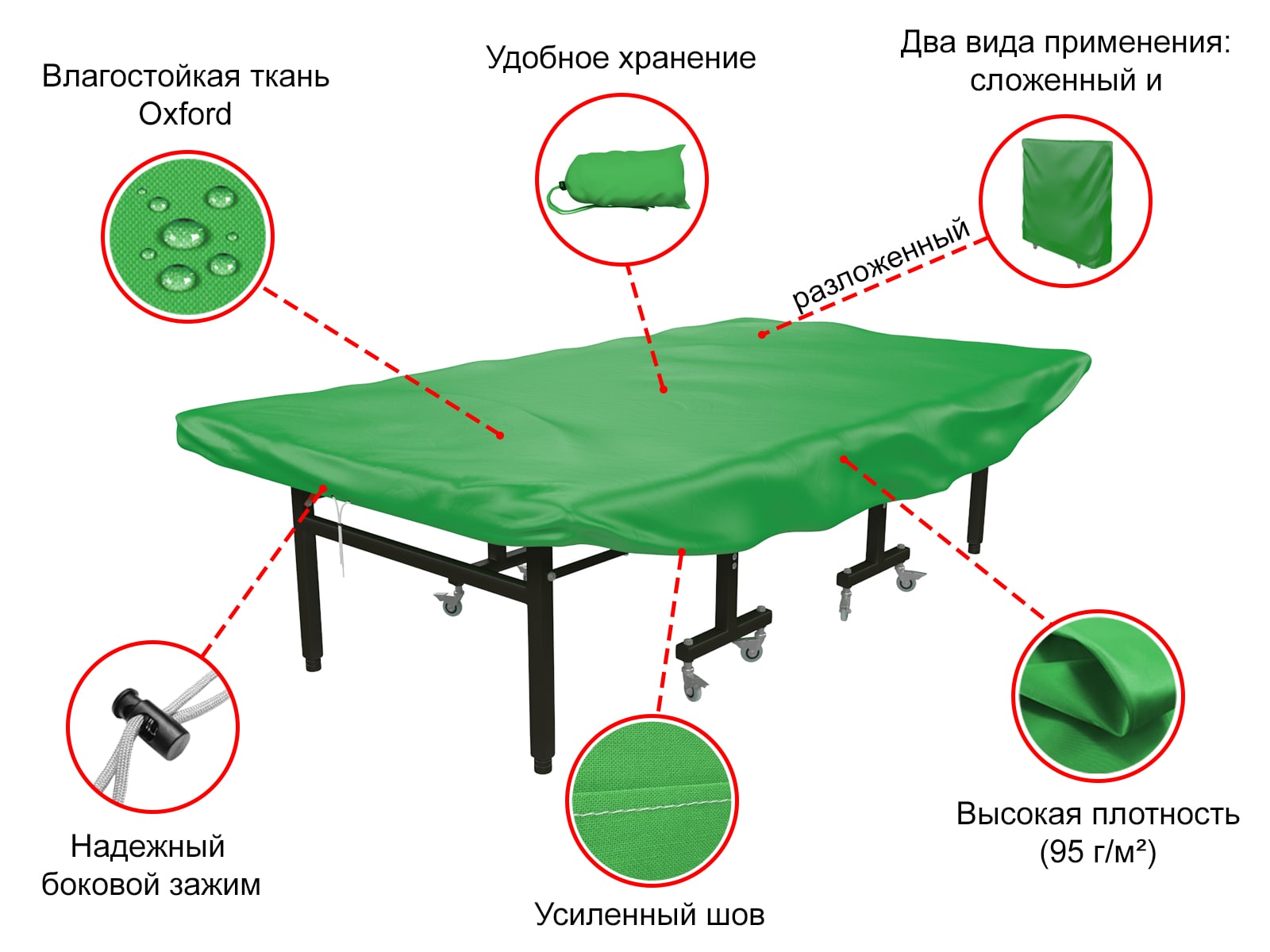 Влагостойкая ткань Oxford

Удобное хранение

Два вида применения: сложенный и

разложенный

Надежный боковой зажим

Усиленный шов

Высокая плотность (95 г/м²)