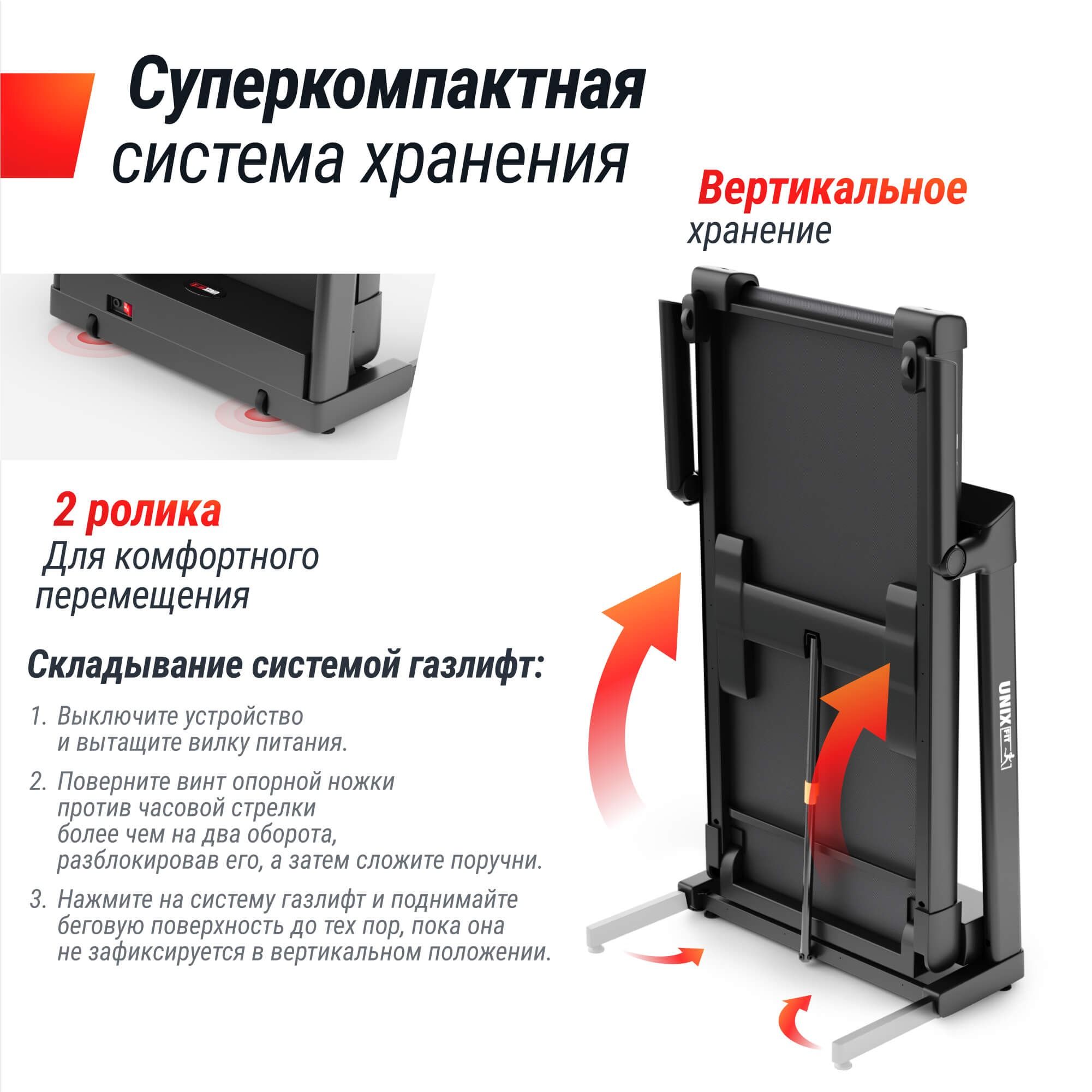 Суперкомпактная система хранения

Вертикальное хранение

2 ролика
Для комфортного перемещения

Складывание системой газлифт:

1. Выключите устройство и вытащите вилку питания.

2. Поверните винт опорной ножки против часовой стрелки более чем на два оборота, разблокировав его, а затем сложите поручни.

3. Нажмите на систему газлифт и поднимайте беговую поверхность до тех пор, пока она не зафиксируется в вертикальном положении.

UNIX FIT